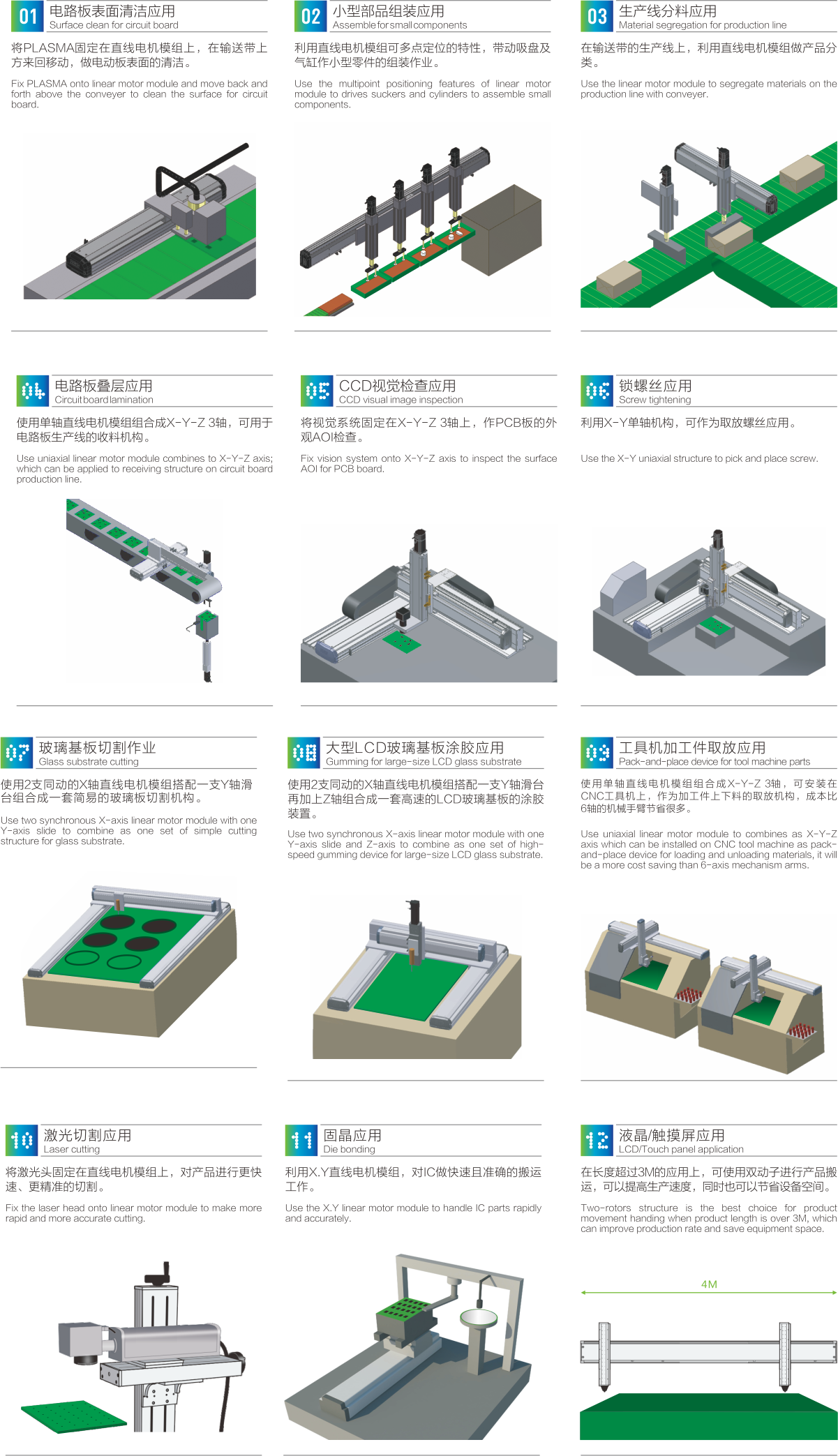 01 电路板表面清洁应用
Surface clean for circuit board

将PLASMA固定在直线电机模组上，在输送带上方来回移动，做电动板表面的清洁。

Fix PLASMA onto linear motor module and move back and forth above the conveyer to clean the surface for circuit board.

02 小型部品组装应用
Assemble for small components

利用直线电机模组可多点定位的特性，带动吸盘及气缸作小型零件的组装作业。

Use the multipoint positioning features of linear motor module to drives suckers and cylinders to assemble small components.

03 生产线分料应用
Material segregation for production line

在输送带的生产线上，利用直线电机模组做产品分类。

Use the linear motor module to segregate materials on the production line with conveyer.

04 电路板叠层应用
Circuit board lamination

使用单轴直线电机模组组合成X-Y-Z 3轴，可用于电路板生产线的收料机构。

Use uniaxial linear motor module combines to X-Y-Z axis; which can be applied to receiving structure on circuit board production line.

05 CCD视觉检查应用
CCD visual image inspection

将视觉系统固定在X-Y-Z 3轴上，作PCB板的外观AOI检查。

Fix vision system onto X-Y-Z axis to inspect the surface AOI for PCB board.

06 锁螺丝应用
Screw tightening

利用X-Y单轴机构，可作为取放螺丝应用。

Use the X-Y uniaxial structure to pick and place screw.

07 玻璃基板切割作业
Glass substrate cutting

使用2支同动的X轴直线电机模组搭配一支Y轴滑台组合成一套简易的玻璃板切割机构。

Use two synchronous X-axis linear motor module with one Y-axis slide to combine as one set of simple cutting structure for glass substrate.

08 大型LCD玻璃基板涂胶应用
Gumming for large-size LCD glass substrate

使用2支同动的X轴直线电机模组搭配一支Y轴滑台再加上Z轴组合成一套高速的LCD玻璃基板的涂胶装置。

Use two synchronous X-axis linear motor module with one Y-axis slide and Z-axis to combine as one set of high-speed gumming device for large-size LCD glass substrate.

09 工具机加工件取放应用
Pack-and-place device for tool machine parts

使用单轴直线电机模组组合成X-Y-Z 3轴，可安装在CNC工具机上，作为加工件上下料的取放机构，成本比6轴的机械手臂节省很多。

Use uniaxial linear motor module to combines as X-Y-Z axis which can be installed on CNC tool machine as pack-and-place device for loading and unloading materials, it will be a more cost saving than 6-axis mechanism arms.

10 激光切割应用
Laser cutting

将激光头固定在直线电机模组上，对产品进行更快速、更精准的切割。

Fix the laser head onto linear motor module to make more rapid and more accurate cutting.

11 固晶应用
Die bonding

利用X.Y直线电机模组，对IC做快速且准确的搬运工作。

Use the X.Y linear motor module to handle IC parts rapidly and accurately.

12 液晶/触摸屏应用
LCD/Touch panel application

在长度超过3M的应用上，可使用双动子进行产品搬运，可以提高生产速度，同时也可以节省设备空间。

Two-rotors structure is the best choice for product movement handing when product length is over 3M, which can improve production rate and save equipment space.

4M